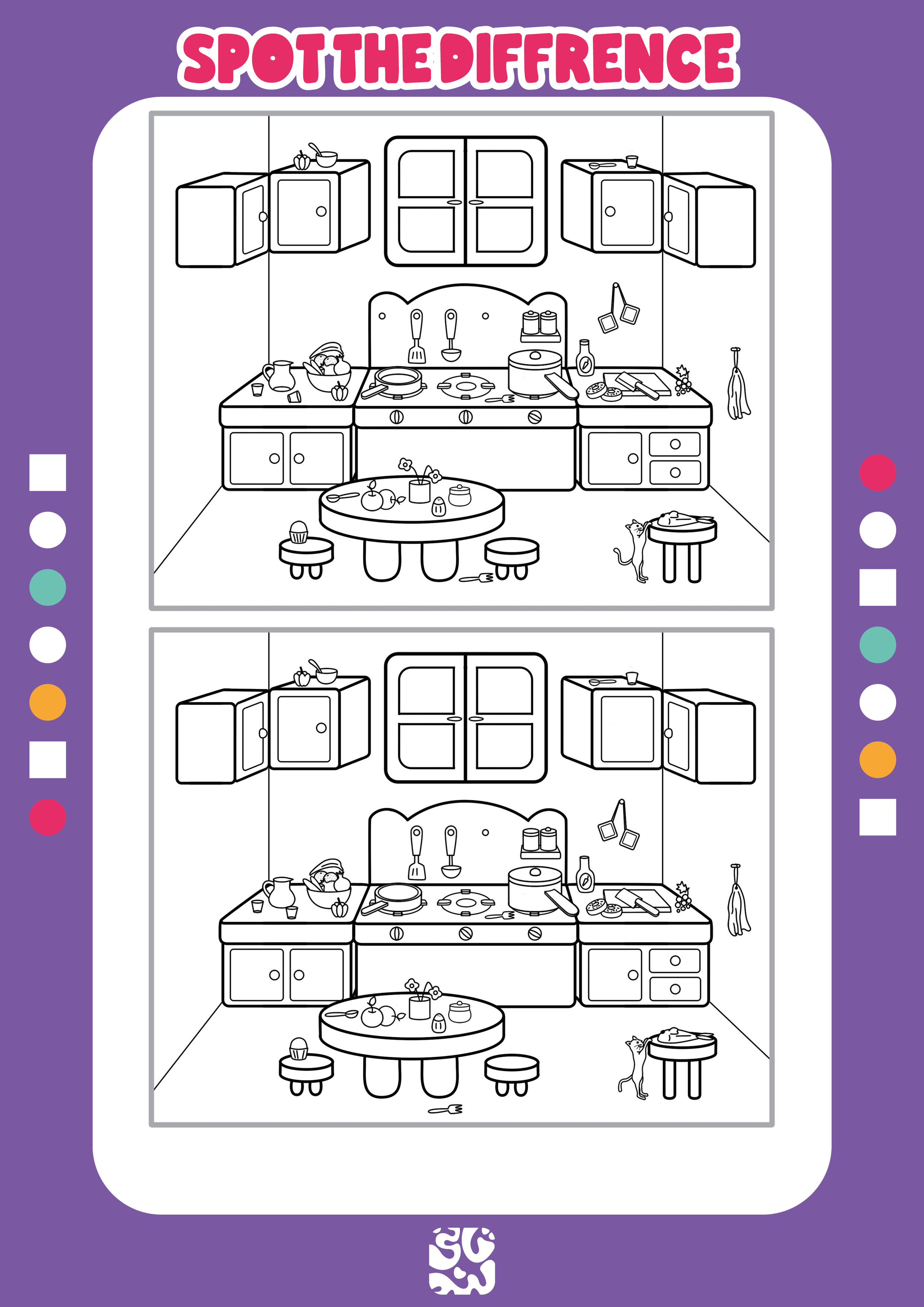 SPOT THE DIFFRENCE